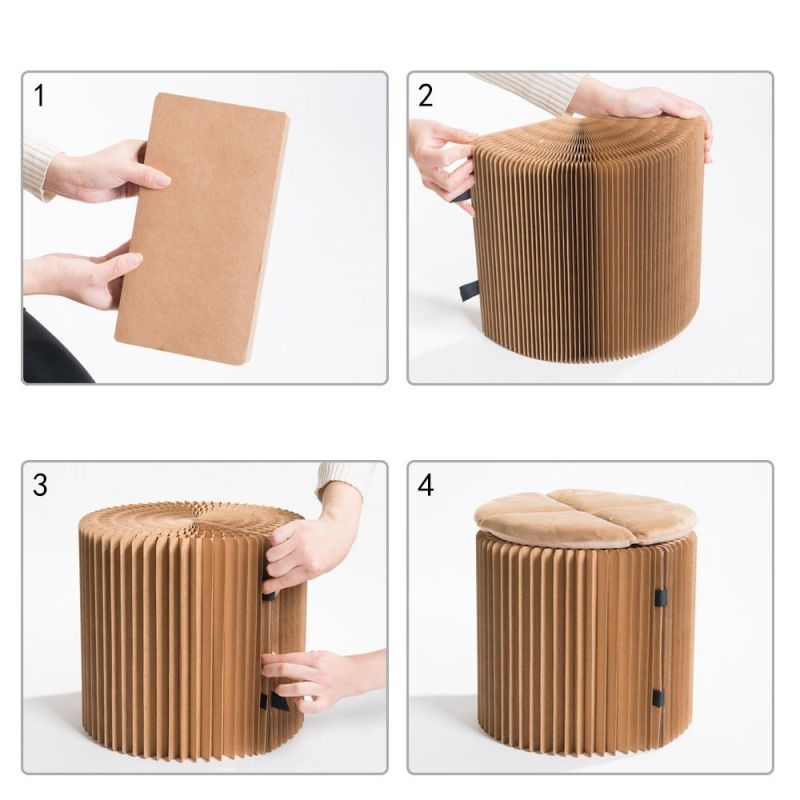 1

2

3

4